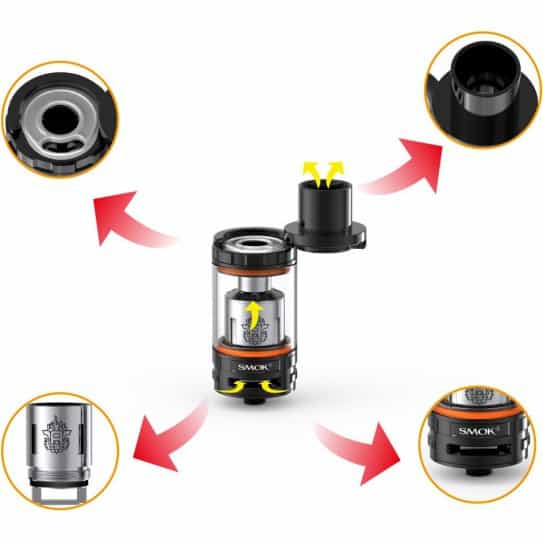 SMOK

SMOK