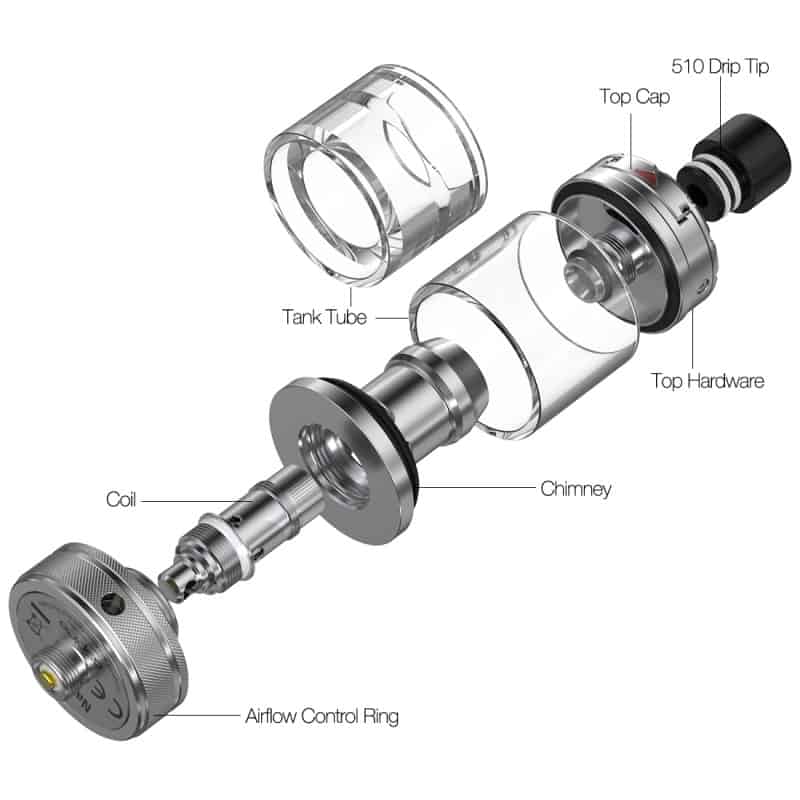 510 Drip Tip
Top Cap
Tank Tube
Top Hardware
Chimney
Coil
Airflow Control Ring